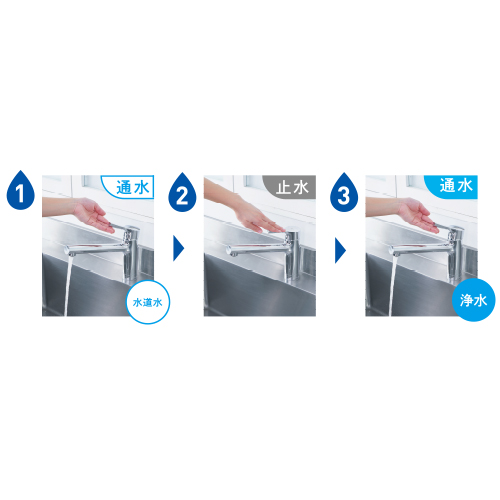 1 通水 水道水

2 止水

3 通水 浄水