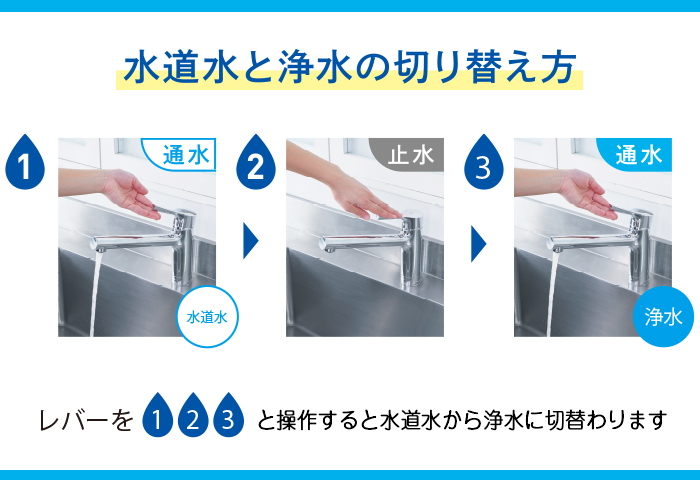 水道水と浄水の切り替え方

1 通水 水道水

2 止水

3 通水 浄水

レバーを 1 2 3 と操作すると水道水から浄水に切替わります